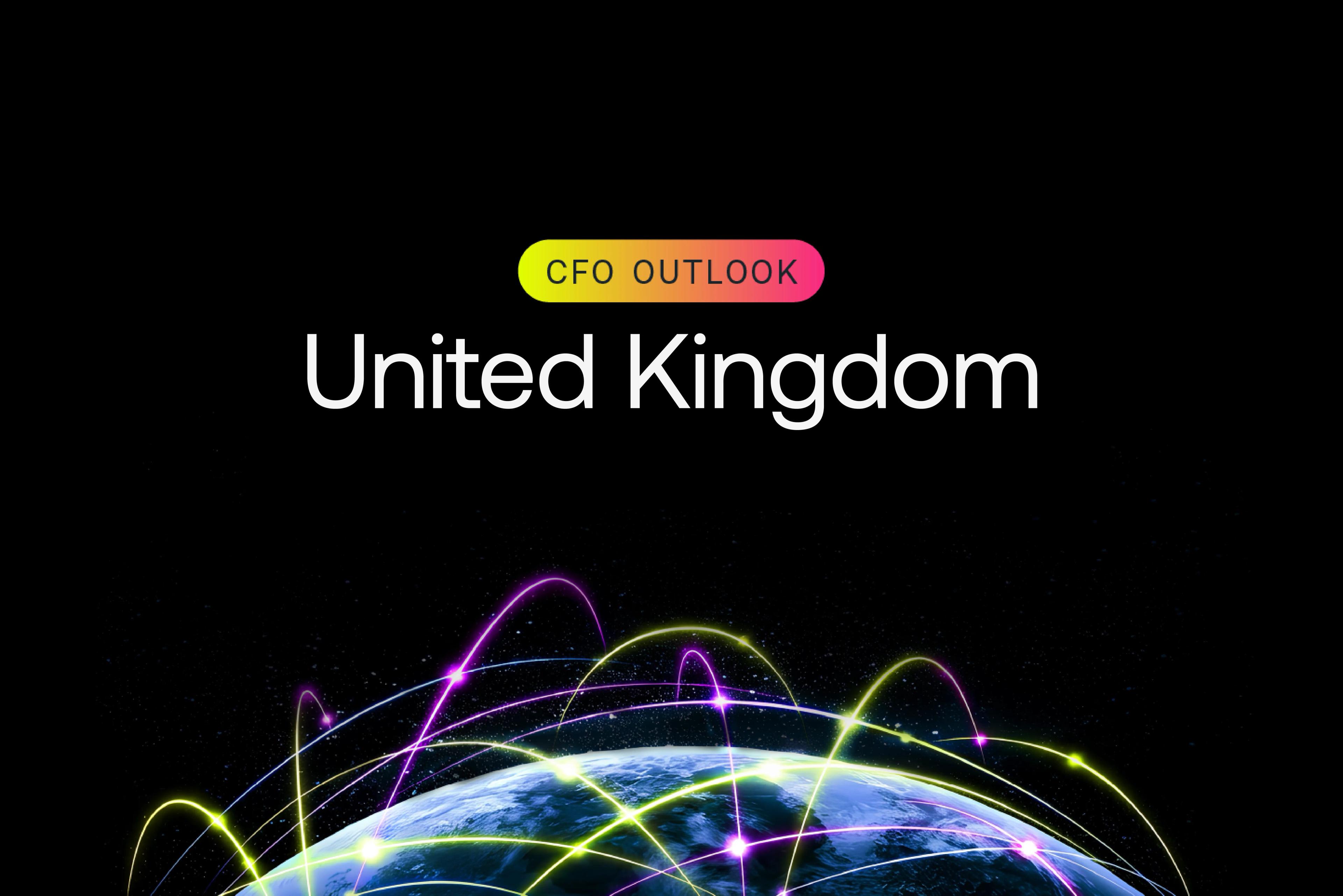 CFO OUTLOOK

United Kingdom