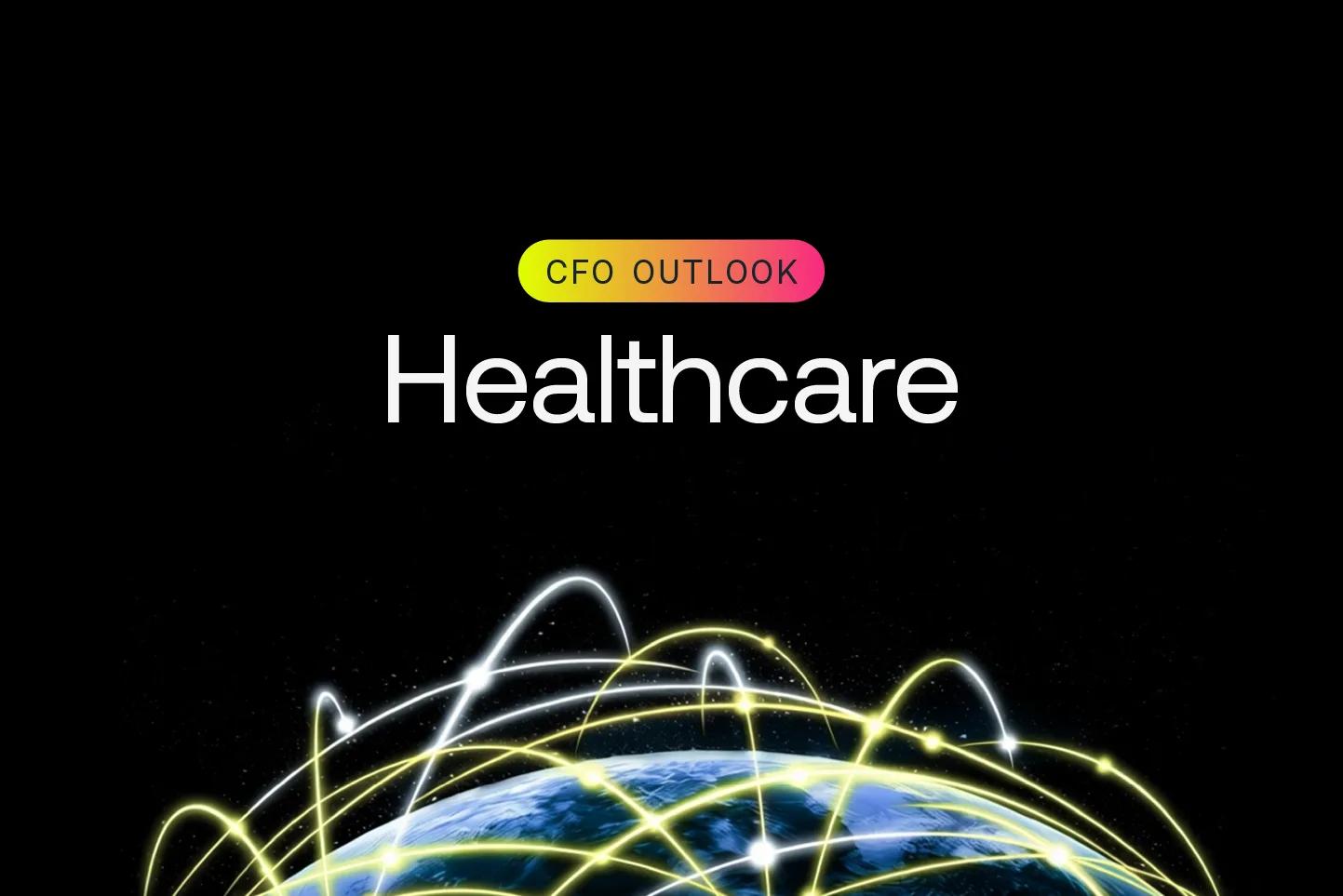 CFO OUTLOOK

Healthcare