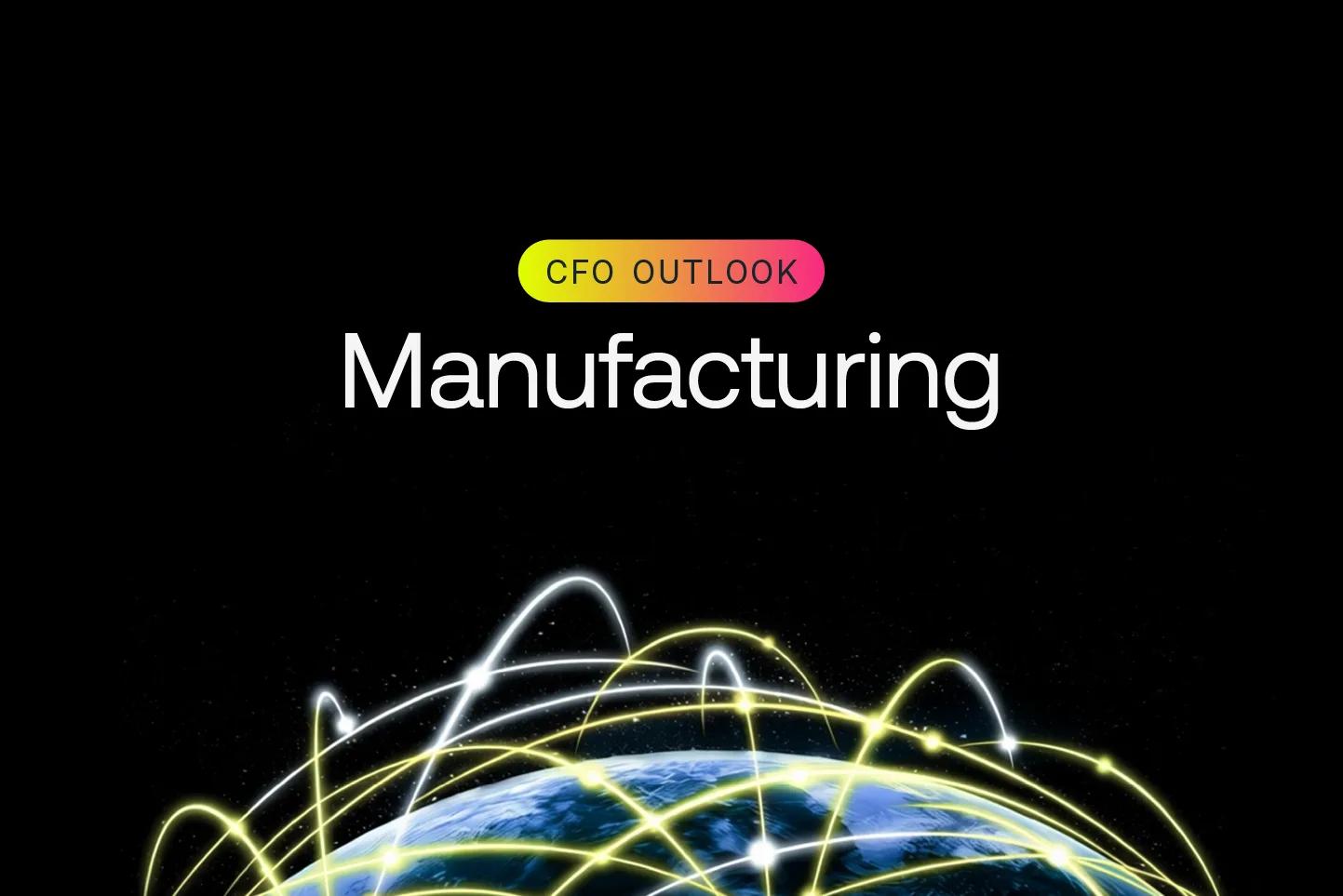 CFO OUTLOOK

Manufacturing