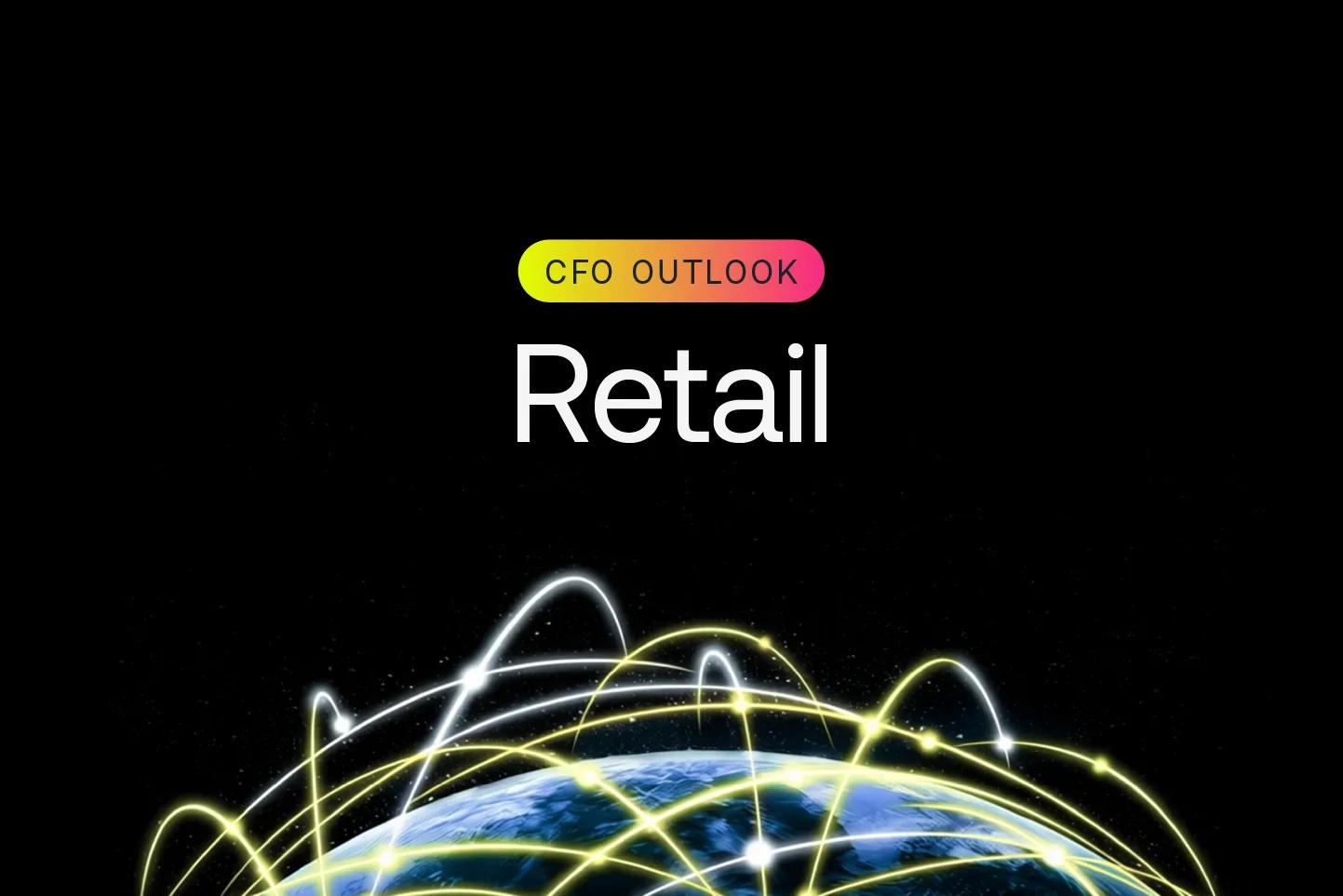 CFO OUTLOOK

Retail