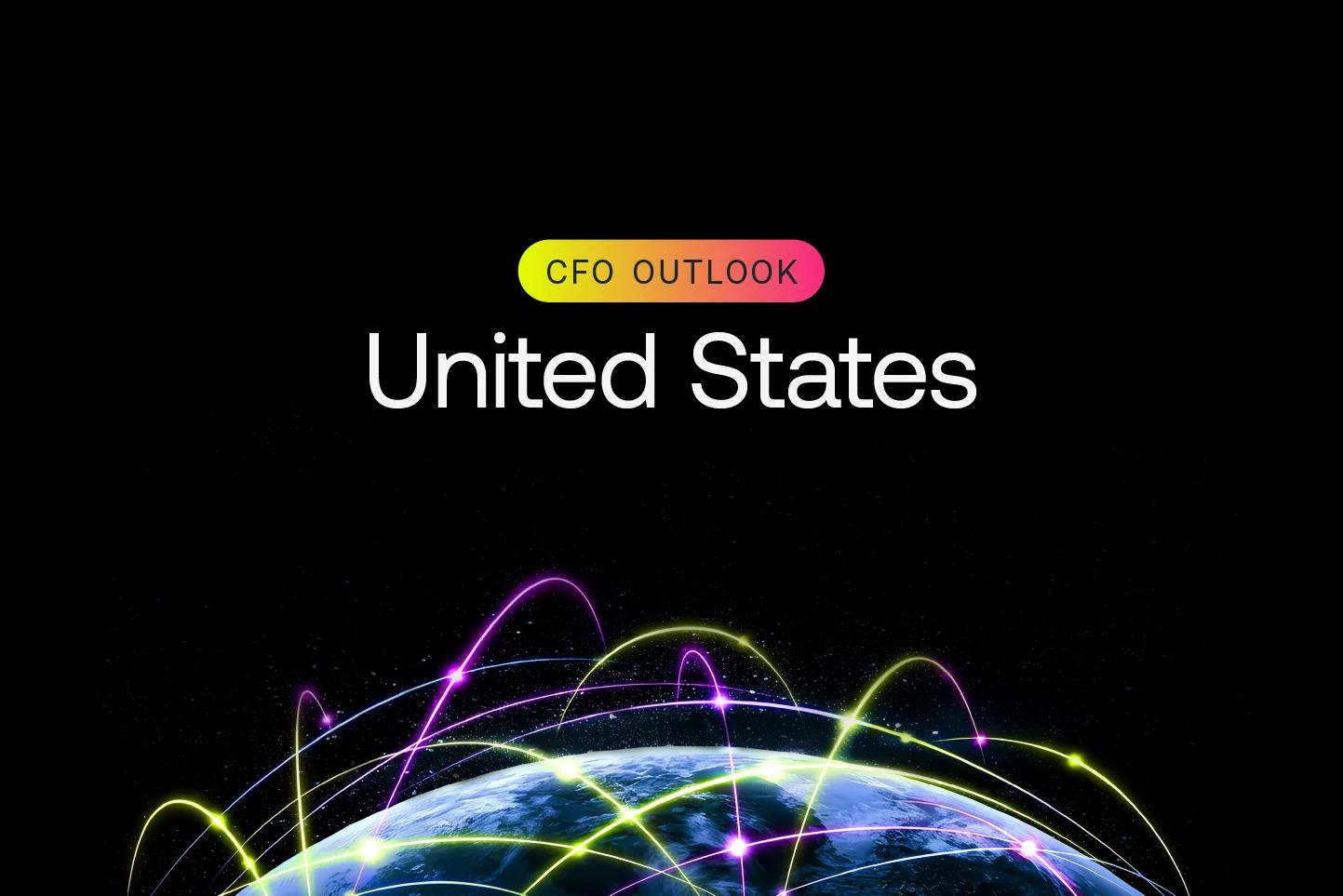 CFO OUTLOOK

United States